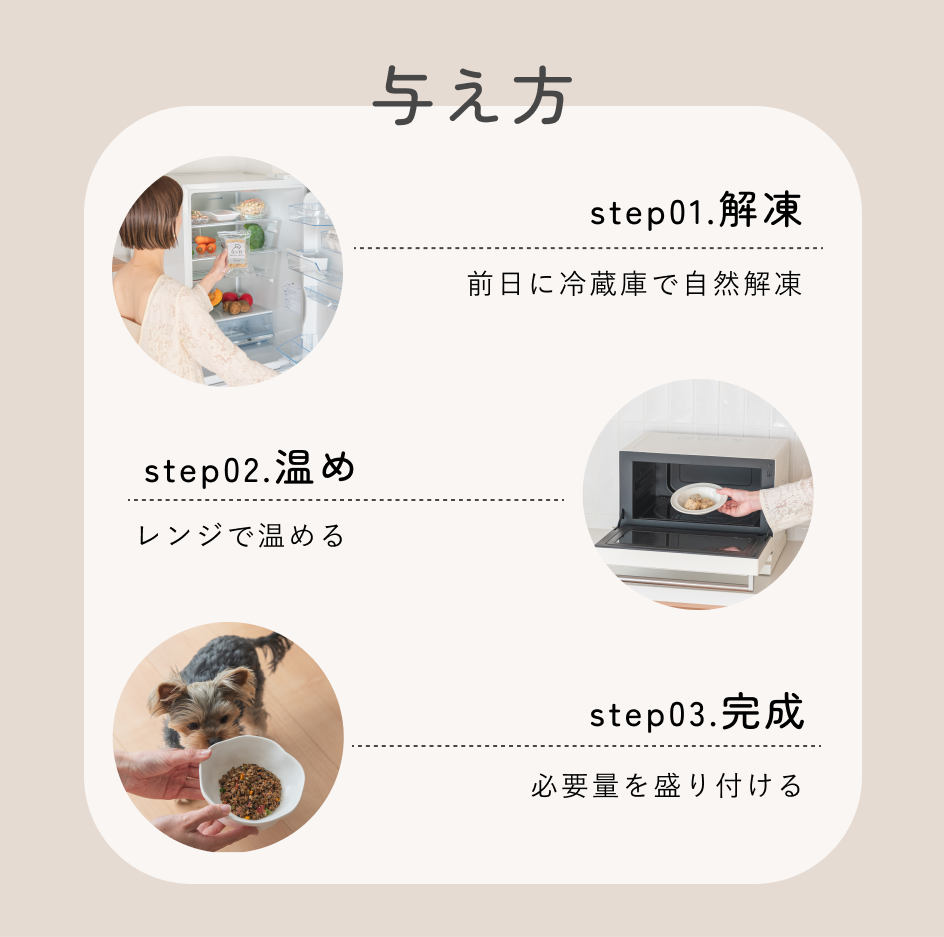 与え方

step01.解凍

前日に冷蔵庫で自然解凍

step02.温め

レンジで温める

step03.完成

必要量を盛り付ける